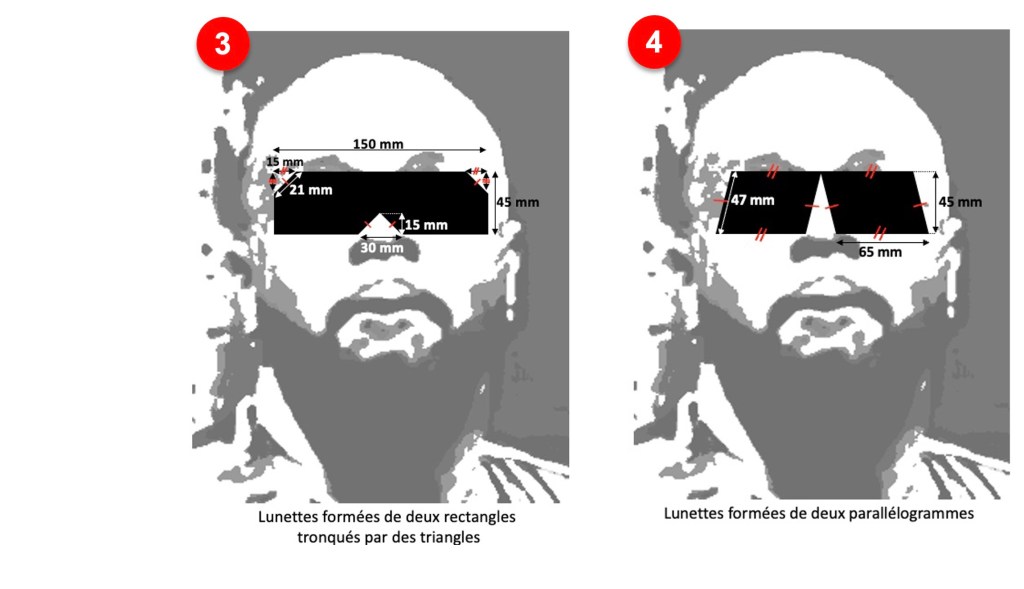 3

150 mm
15 mm
21 mm
45 mm
15 mm
30 mm

Lunettes formées de deux rectangles tronqués par des triangles

4

47 mm
45 mm
65 mm

Lunettes formées de deux parallélogrammes