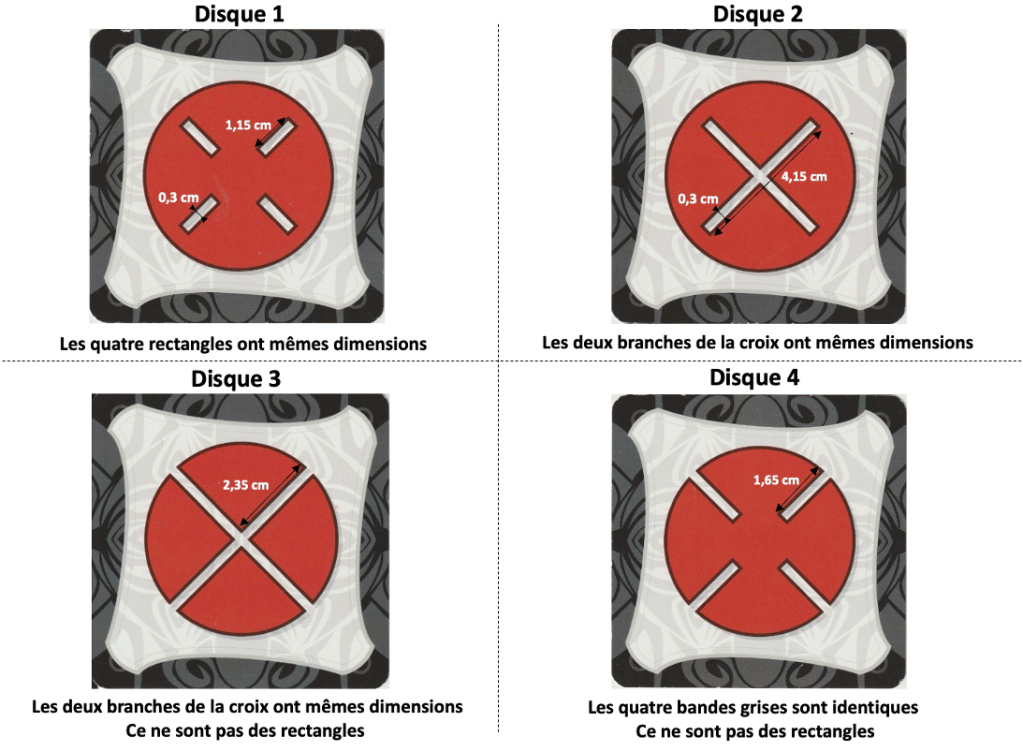 Disque 1

1,15 cm

0,3 cm

Les quatre rectangles ont mêmes dimensions

Disque 2

4,15 cm

0,3 cm

Les deux branches de la croix ont mêmes dimensions

Disque 3

2,35 cm

Les deux branches de la croix ont mêmes dimensions
Ce ne sont pas des rectangles

Disque 4

1,65 cm

Les quatre bandes grises sont identiques
Ce ne sont pas des rectangles