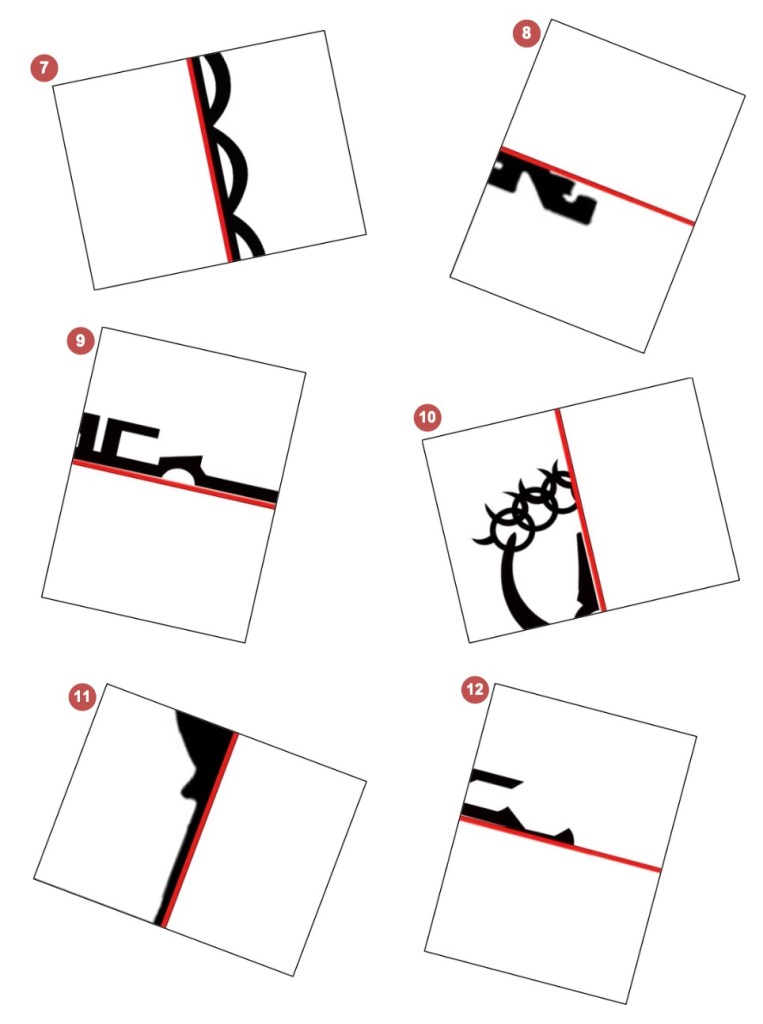 7

8

9

10

11

12