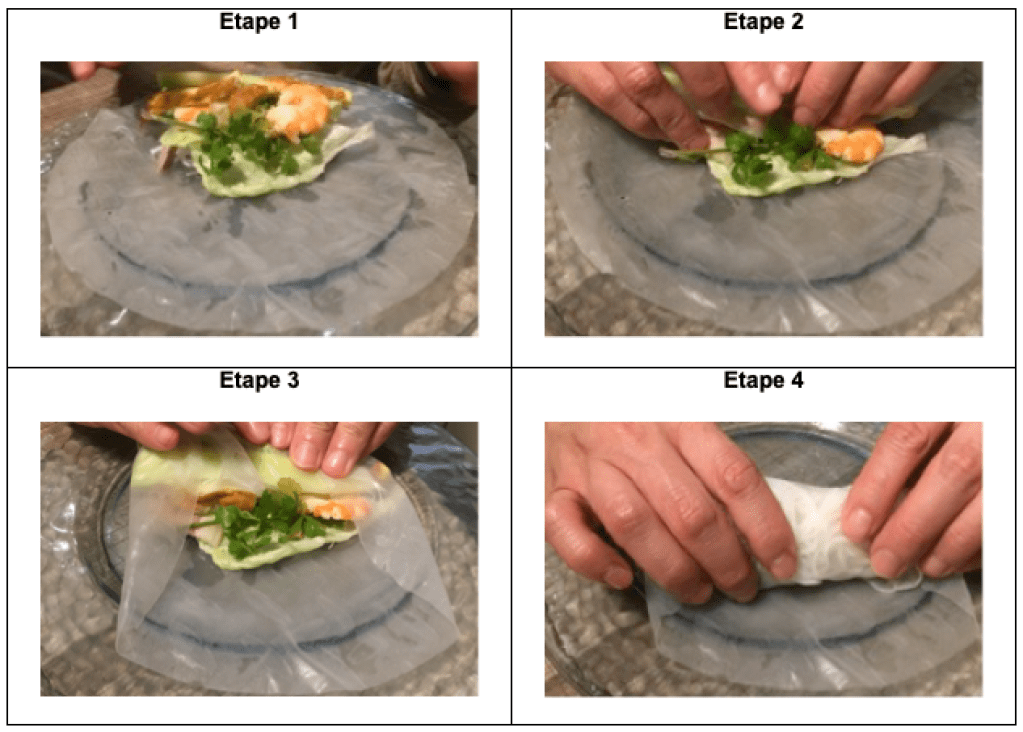 | Etape 1 | Etape 2 |
|---|---|
| Etape 3 | Etape 4 |